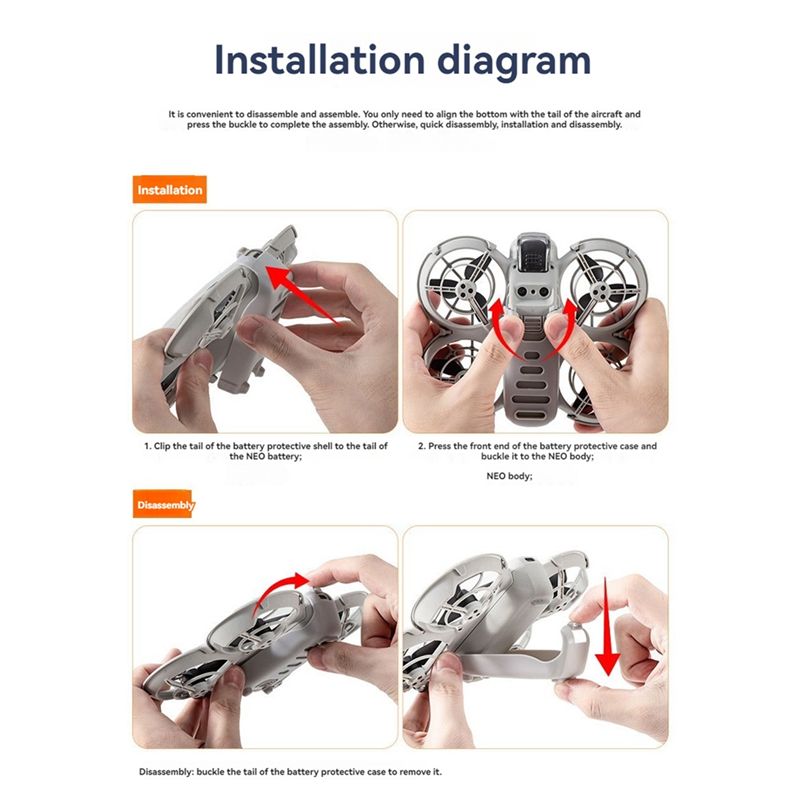 Installation diagram

It is convenient to disassemble and assemble. You only need to align the bottom with the tail of the aircraft and press the buckle to complete the assembly. Otherwise, quick disassembly, installation and disassembly.

Installation

1. Clip the tail of the battery protective shell to the tail of the NEO battery;

2. Press the front end of the battery protective case and buckle it to the NEO body;

NEO body;

Disassembly

Disassembly: buckle the tail of the battery protective case to remove it.